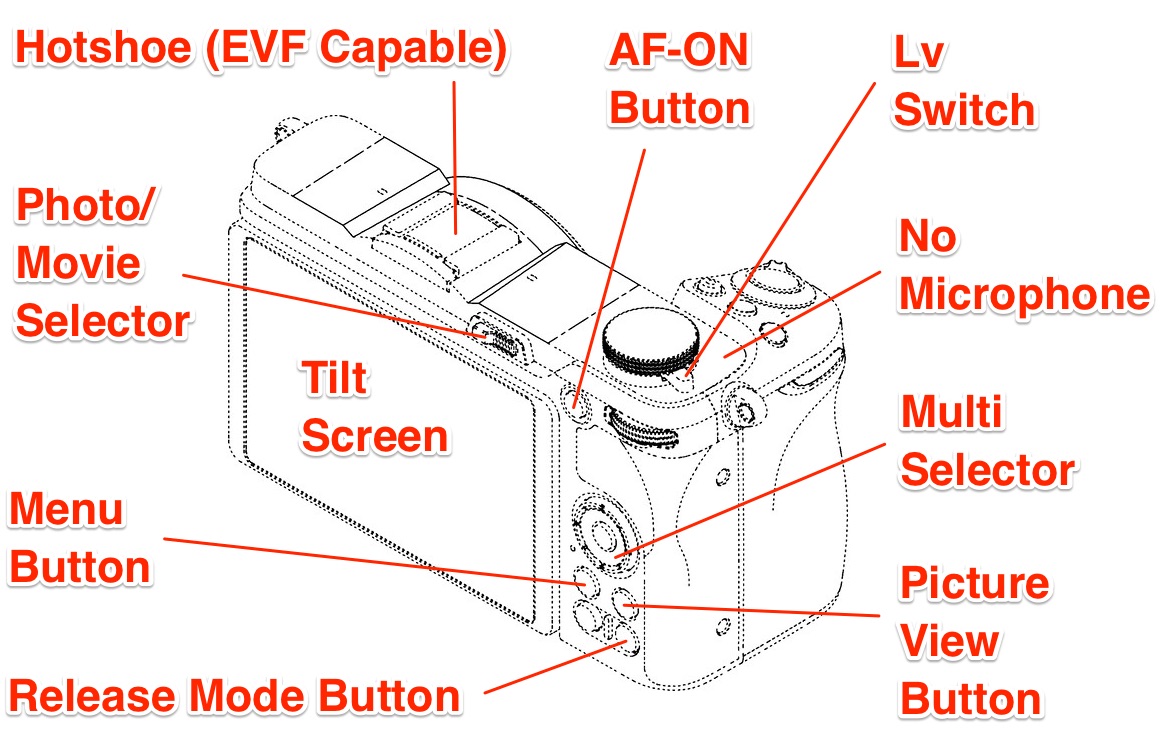 Hotshoe (EVF Capable)

AF-ON Button

Lv Switch

Photo/ Movie Selector

No Microphone

Tilt Screen

Multi Selector

Menu Button

Picture View Button

Release Mode Button