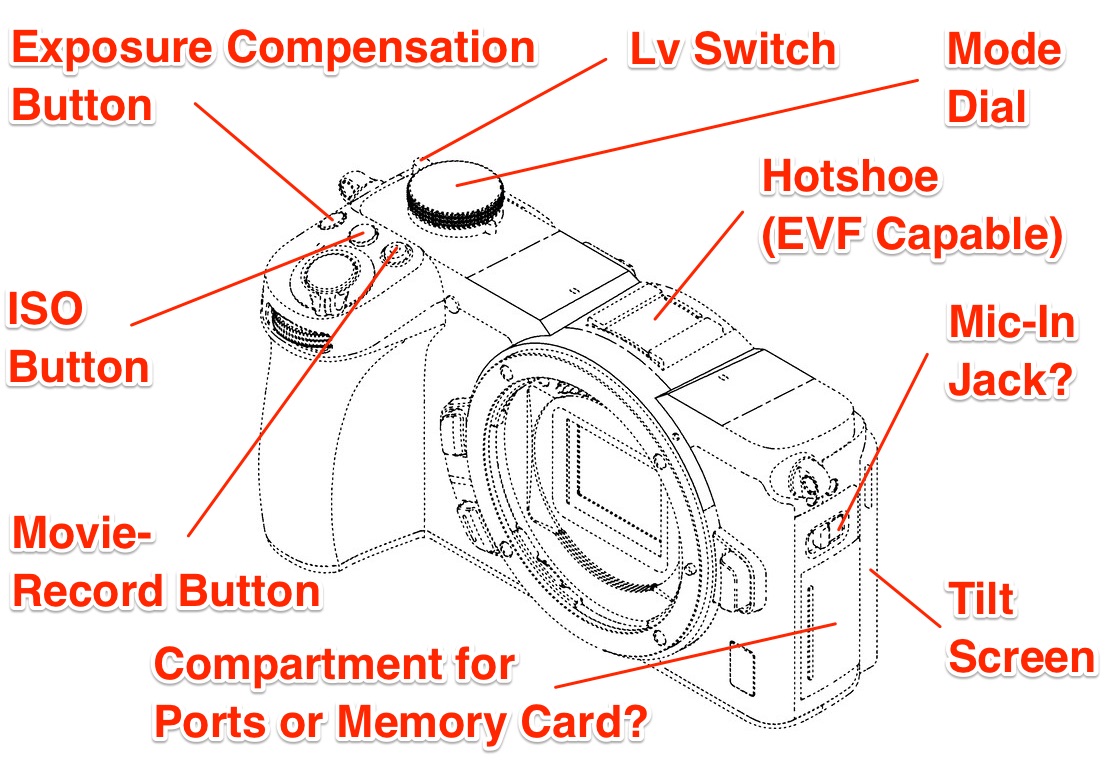 Exposure Compensation Button

Lv Switch

Mode Dial

Hotshoe (EVF Capable)

ISO Button

Mic-In Jack?

Movie-Record Button

Tilt Screen

Compartment for Ports or Memory Card?